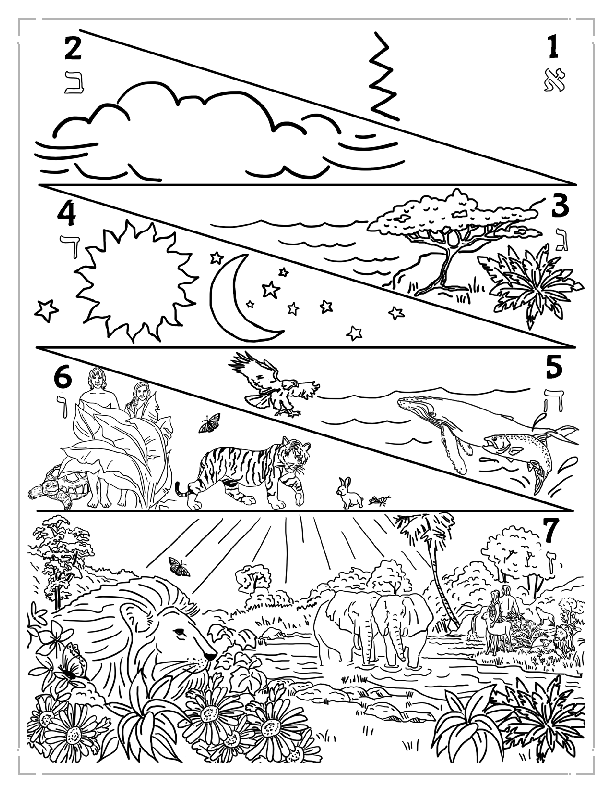 2
ב

1
א

4
ד

3
ג

6
ו

5
ה

7
ז