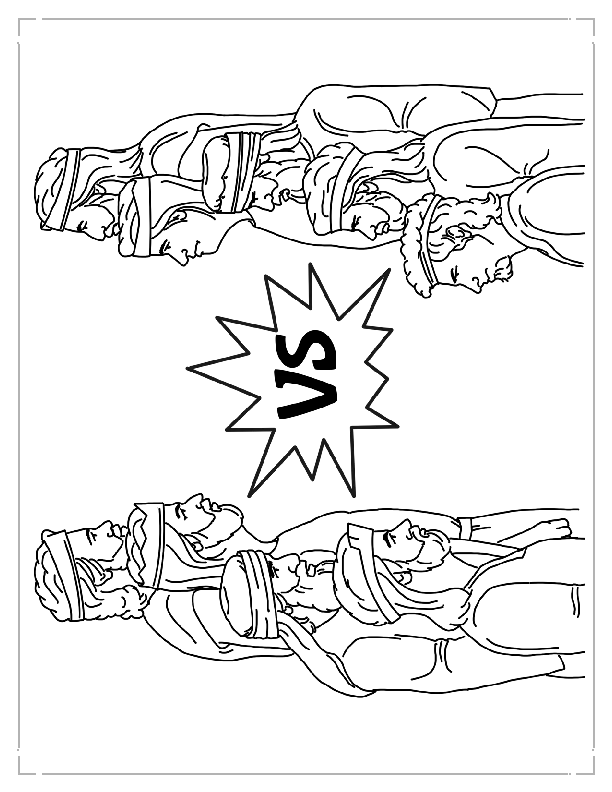 VS