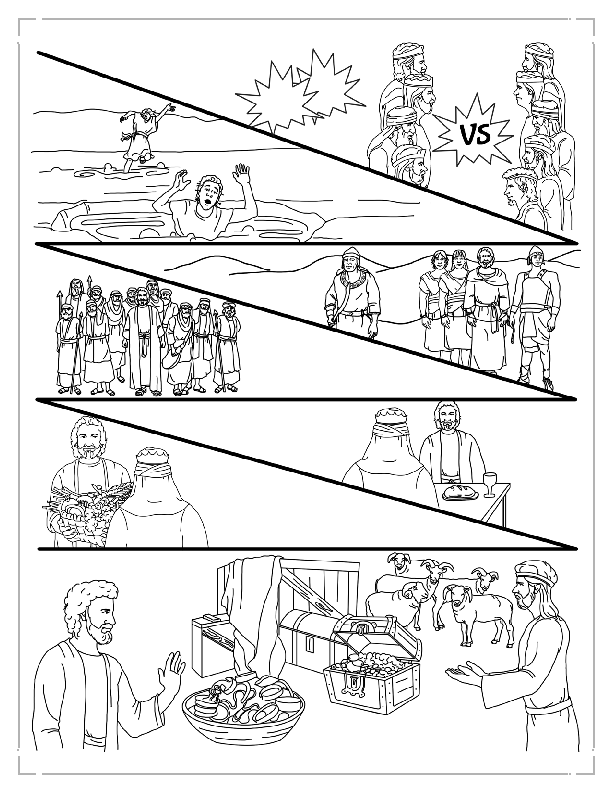 VS