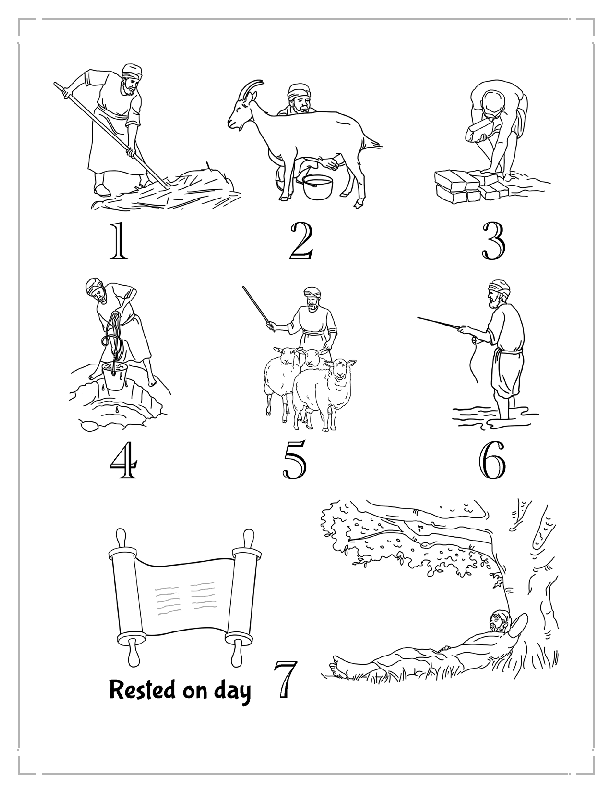 1

2

3

4

5

6

Rested on day 7