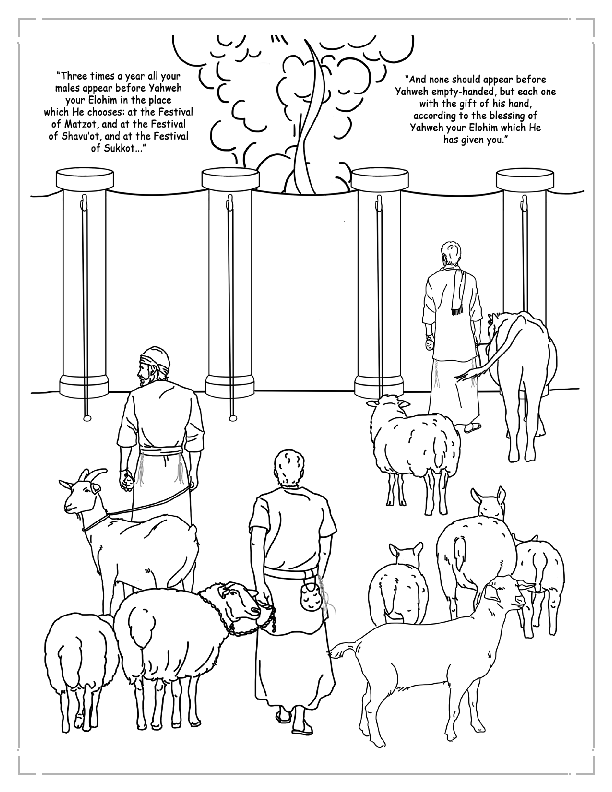 "Three times a year all your males appear before Yahweh your Elohim in the place which He chooses: at the Festival of Matzot, and at the Festival of Shavu'ot, and at the Festival of Sukkot..."

"And none should appear before Yahweh empty-handed, but each one with the gift of his hand, according to the blessing of Yahweh your Elohim which He has given you."