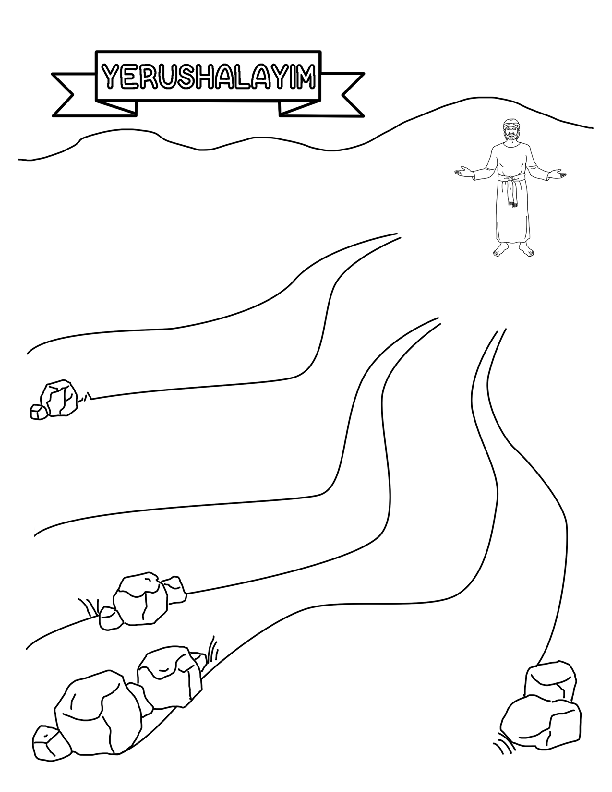 YERUSHALAYIM