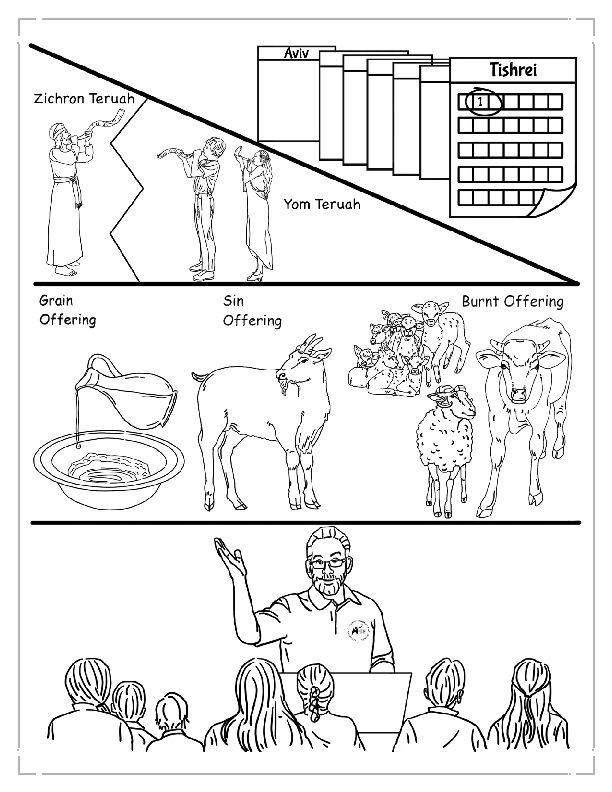 Aviv

Tishrei

1

Zichron Teruah

Yom Teruah

Grain Offering

Sin Offering

Burnt Offering